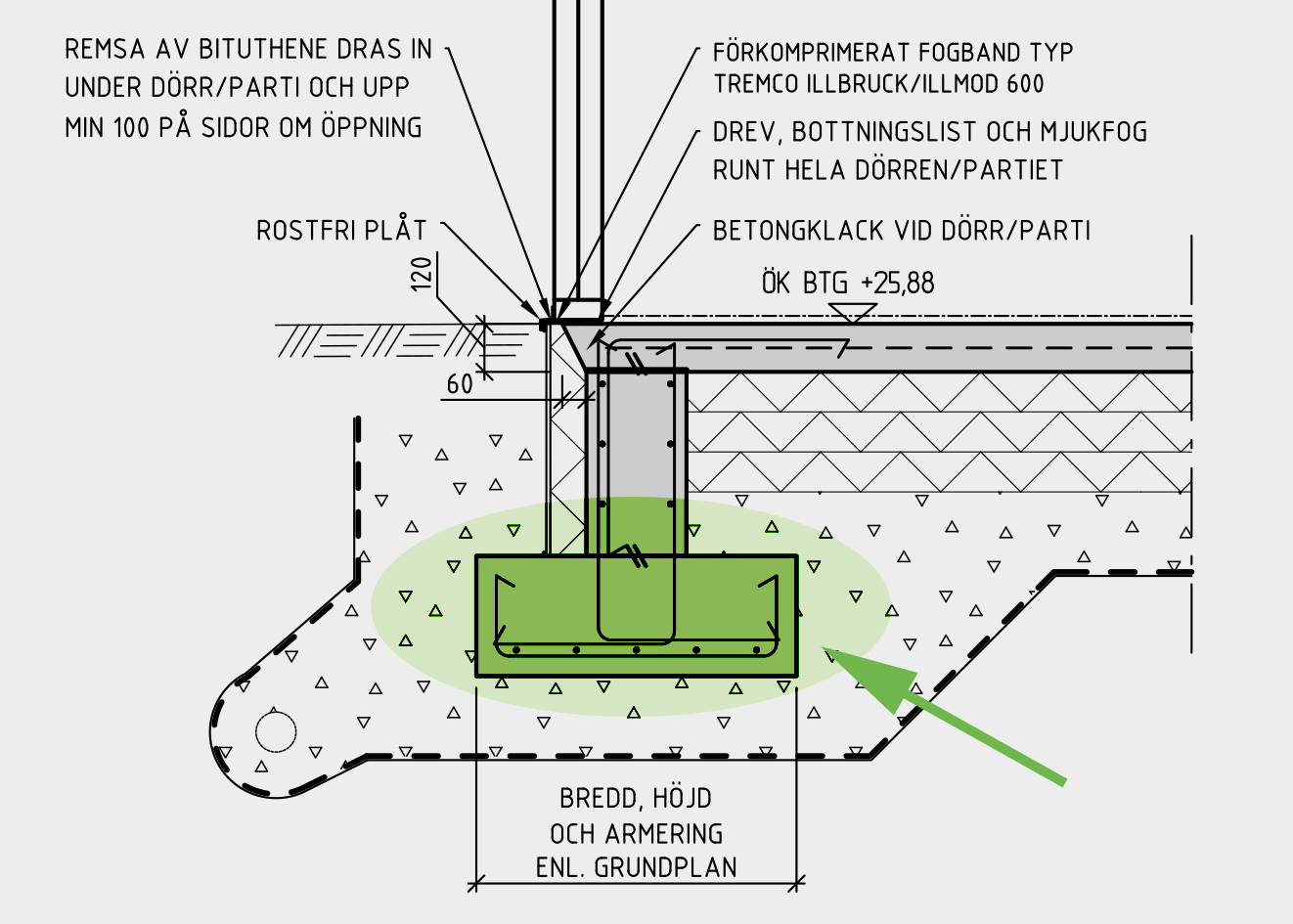 REMSA AV BITUTHENE DRAS IN UNDER DÖRR/PARTI OCH UPP MIN 100 PÅ SIDOR OM ÖPPNING

FÖRKOMPRIMERAT FOGBAND TYP TREMCO ILLBRUCK/ILLMOD 600

DREV, BOTTNINGSLIST OCH MJUKFOG RUNT HELA DÖRREN/PARTIET

ROSTFRI PLÅT

BETONGKLACK VID DÖRR/PARTI

120

ÖK BTG +25,88

60

BREDD, HÖJD OCH ARMERING ENL. GRUNDPLAN