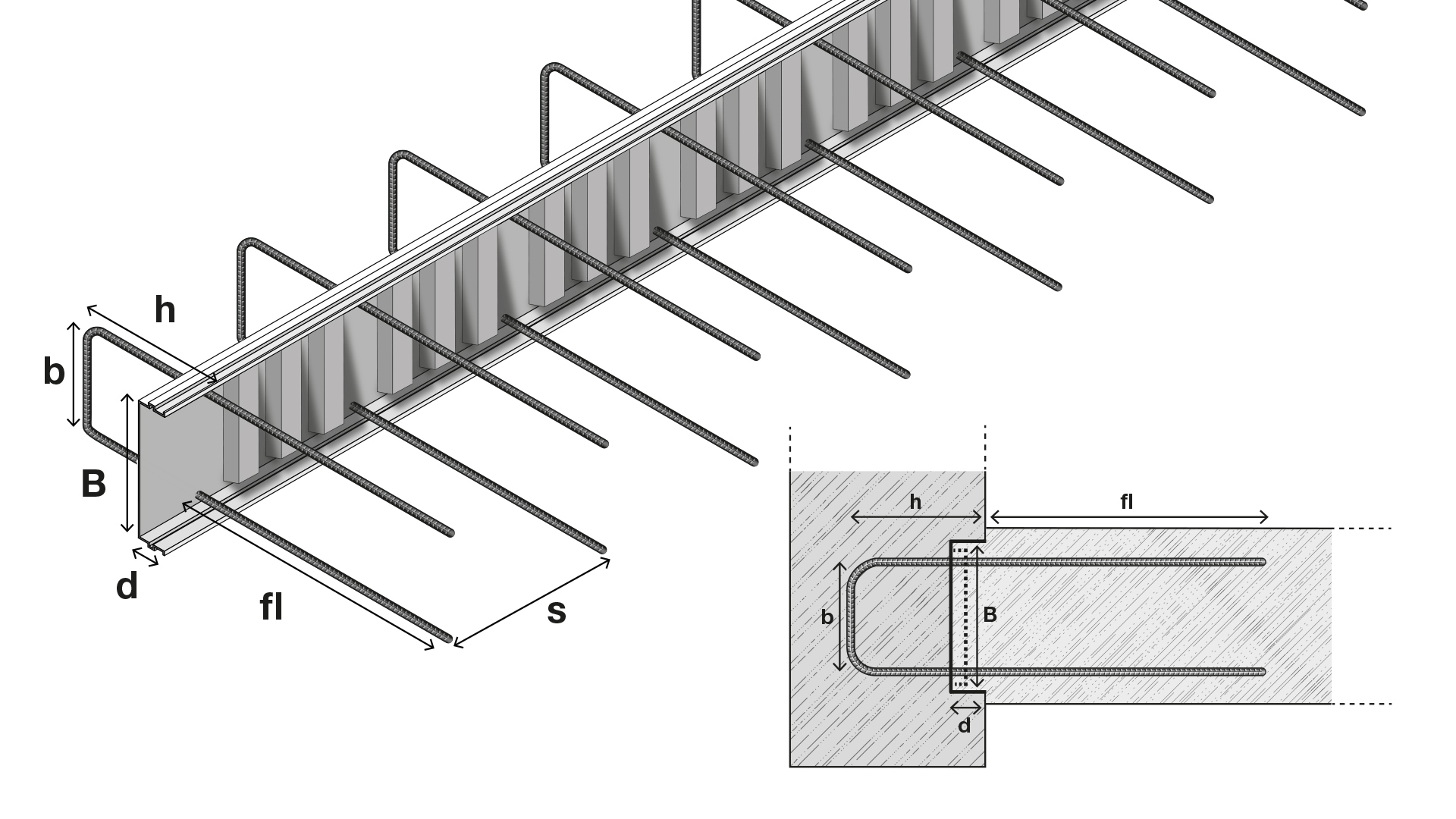 h
b
B
d
fl
s

h
fl
b
B
d